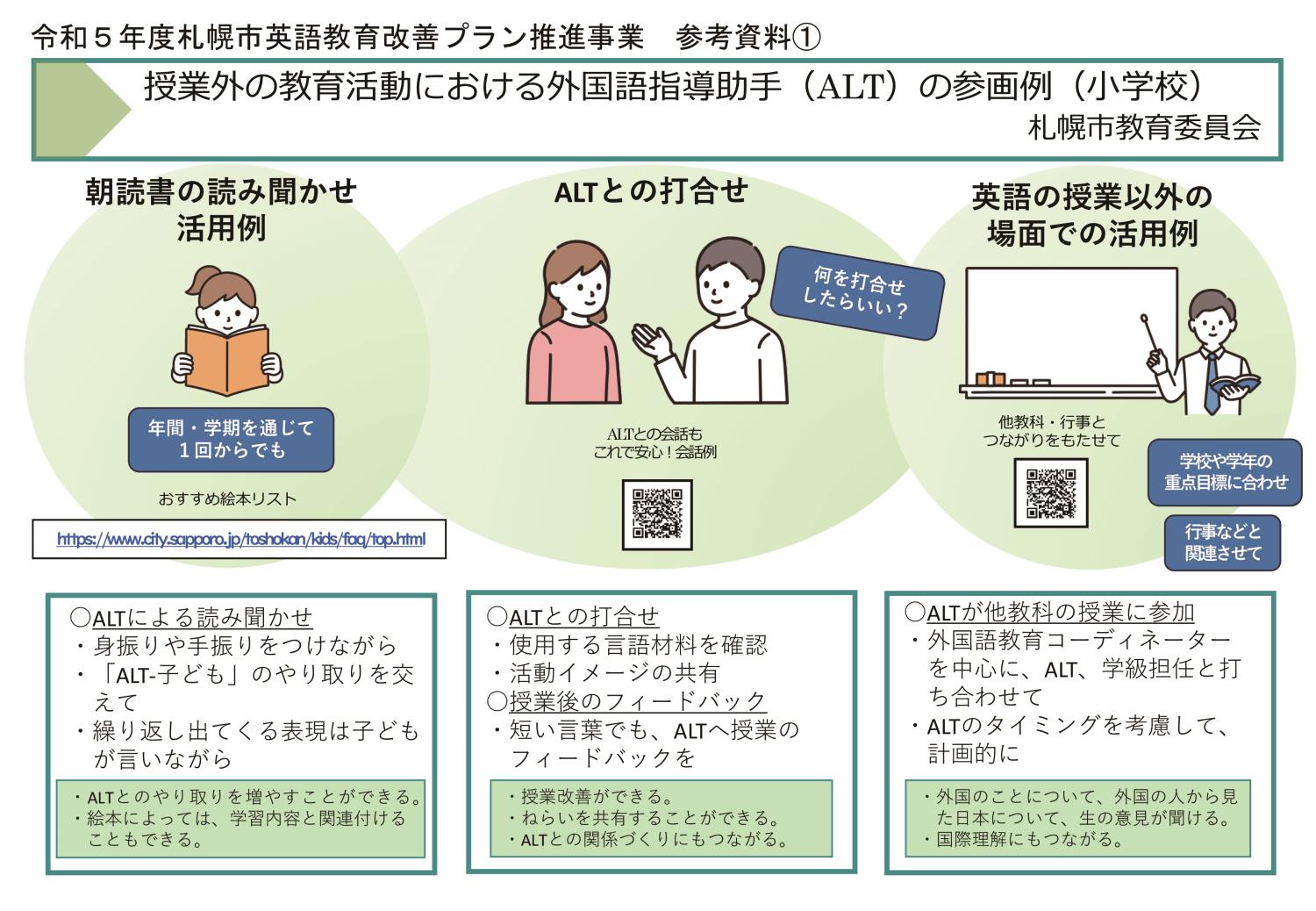 令和５年度札幌市英語教育改善プラン推進事業　参考資料①

授業外の教育活動における外国語指導助手（ALT）の参画例（小学校）

札幌市教育委員会

朝読書の読み聞かせ
活用例

年間・学期を通じて
１回からでも

おすすめ絵本リスト

https://www.city.sapporo.jp/toshokan/kids/faq/top.html

ALTとの打合せ

何を打合せ
したらいい？

ALTとの会話も
これで安心！会話例

英語の授業以外の
場面での活用例

他教科・行事と
つながりをもたせて

学校や学年の
重点目標に合わせ

行事などと
関連させて

○ALTによる読み聞かせ
・身振りや手振りをつけながら
・「ALT-子ども」のやり取りを交えて
・繰り返し出てくる表現は子どもが言いながら

・ALTとのやり取りを増やすことができる。
・絵本によっては、学習内容と関連付けることもできる。

○ALTとの打合せ
・使用する言語材料を確認
・活動イメージの共有
○授業後のフィードバック
・短い言葉でも、ALTへ授業のフィードバックを

・授業改善ができる。
・ねらいを共有することができる。
・ALTとの関係づくりにもつながる。

○ALTが他教科の授業に参加
・外国語教育コーディネーターを中心に、ALT、学級担任と打ち合わせて
・ALTのタイミングを考慮して、計画的に

・外国のことについて、外国の人から見た日本について、生の意見が聞ける。
・国際理解にもつながる。